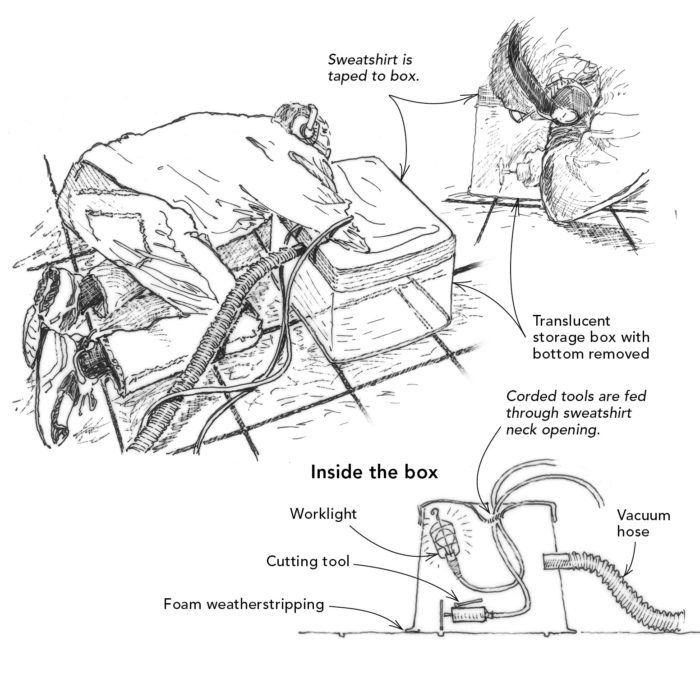 Sweatshirt is taped to box.

Translucent storage box with bottom removed

Corded tools are fed through sweatshirt neck opening.

Inside the box

Worklight

Cutting tool

Foam weatherstripping

Vacuum hose