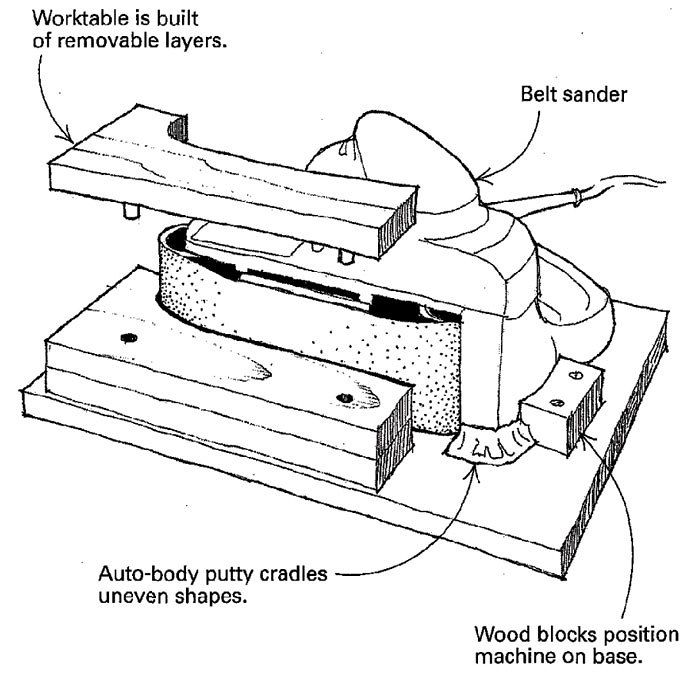 Worktable is built of removable layers.

Belt sander

Auto-body putty cradles uneven shapes.

Wood blocks position machine on base.