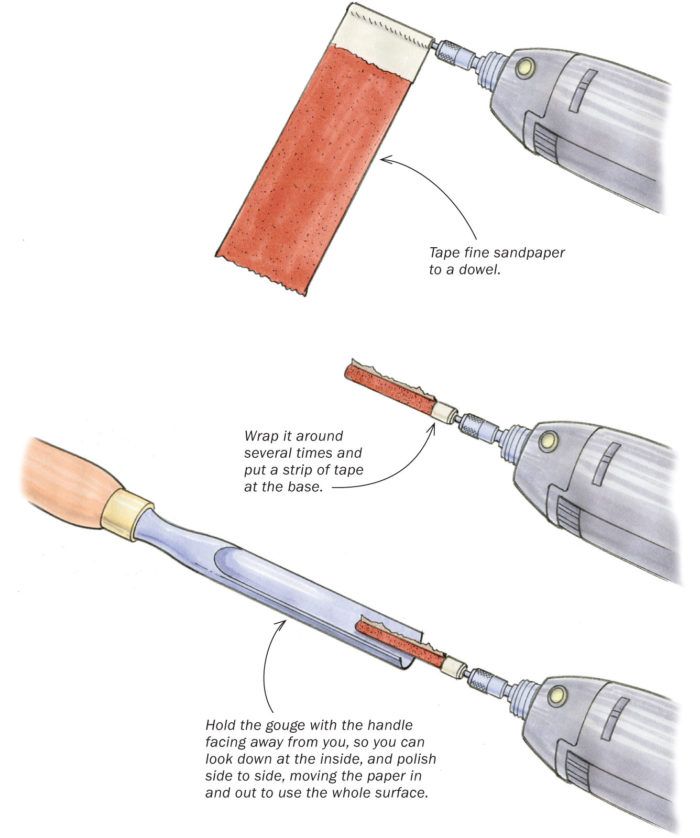 Tape fine sandpaper to a dowel.

Wrap it around several times and put a strip of tape at the base.

Hold the gouge with the handle facing away from you, so you can look down at the inside, and polish side to side, moving the paper in and out to use the whole surface.