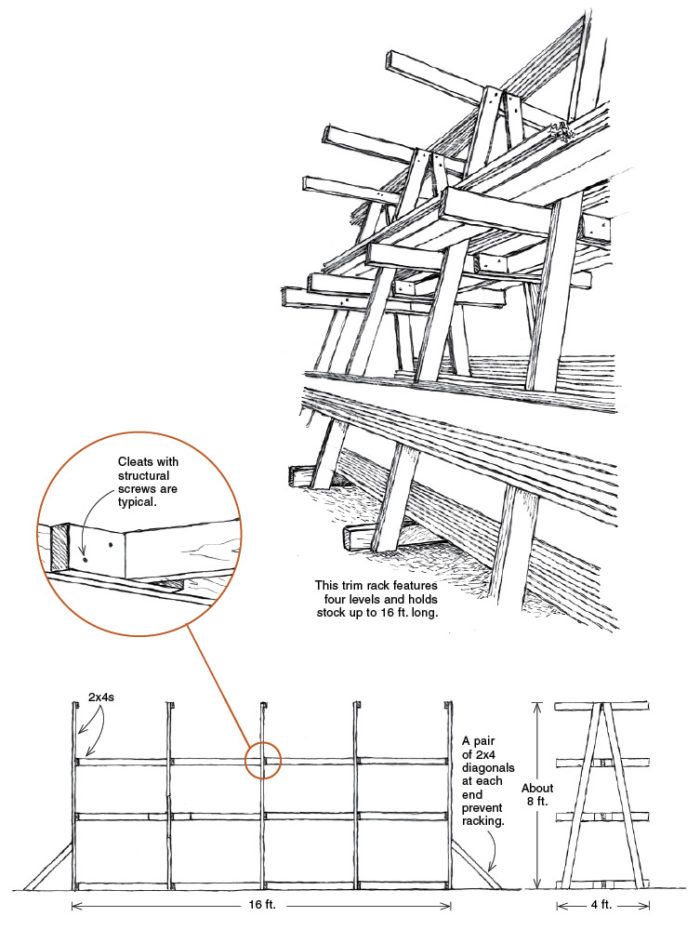 Cleats with structural screws are typical.

This trim rack features four levels and holds stock up to 16 ft. long.

2x4s

A pair of 2x4 diagonals at each end prevent racking.

About 8 ft.

16 ft.

4 ft.