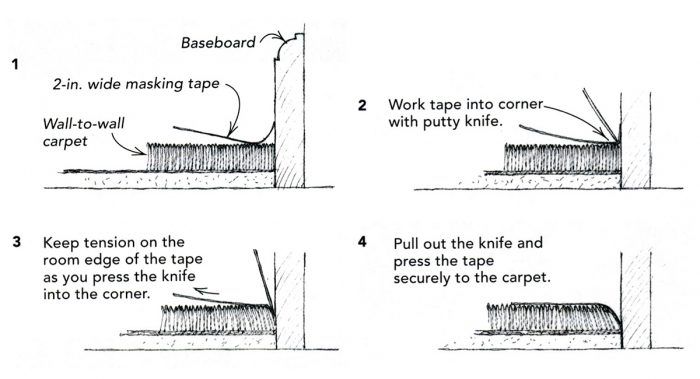 1

Baseboard

2-in. wide masking tape

Wall-to-wall carpet

2 Work tape into corner with putty knife.

3 Keep tension on the room edge of the tape as you press the knife into the corner.

4 Pull out the knife and press the tape securely to the carpet.