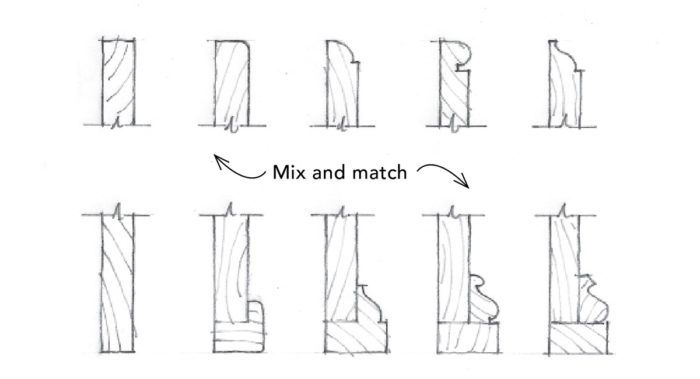 Mix and match