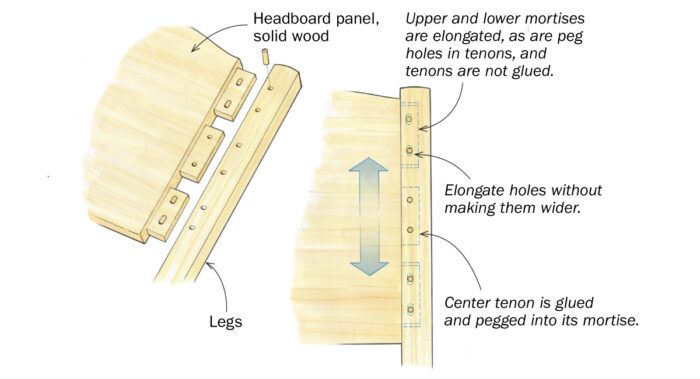 Headboard panel, solid wood

Legs

Upper and lower mortises are elongated, as are peg holes in tenons, and tenons are not glued.

Elongate holes without making them wider.

Center tenon is glued and pegged into its mortise.