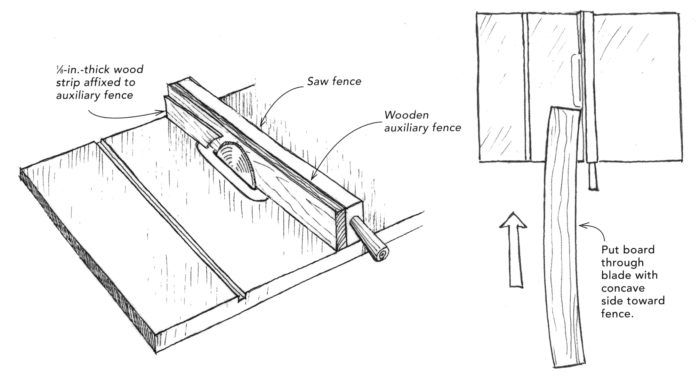 ⅛-in.-thick wood strip affixed to auxiliary fence

Saw fence

Wooden auxiliary fence

Put board through blade with concave side toward fence.