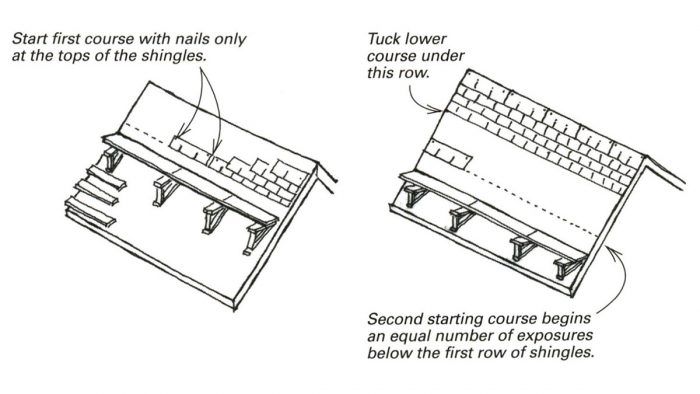 Start first course with nails only at the tops of the shingles.

Tuck lower course under this row.

Second starting course begins an equal number of exposures below the first row of shingles.