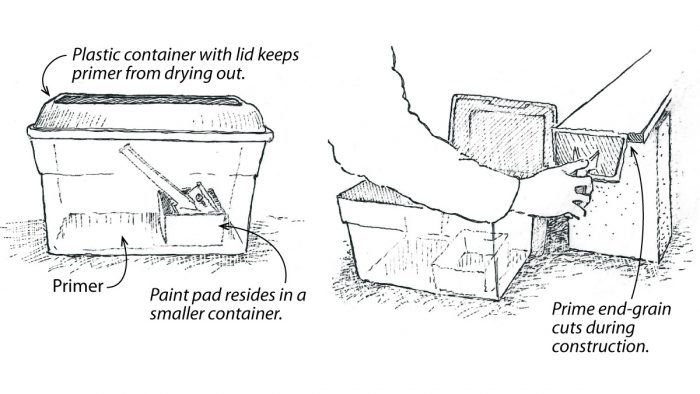 Plastic container with lid keeps primer from drying out.

Primer

Paint pad resides in a smaller container.

Prime end-grain cuts during construction.