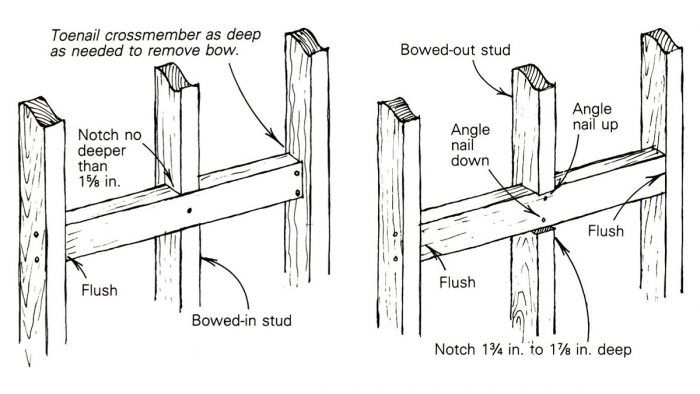 Toenail crossmember as deep as needed to remove bow.

Notch no deeper than 1⅝ in.

Flush

Bowed-in stud

Bowed-out stud

Angle nail up

Angle nail down

Flush

Flush

Notch 1¾ in. to 1⅞ in. deep