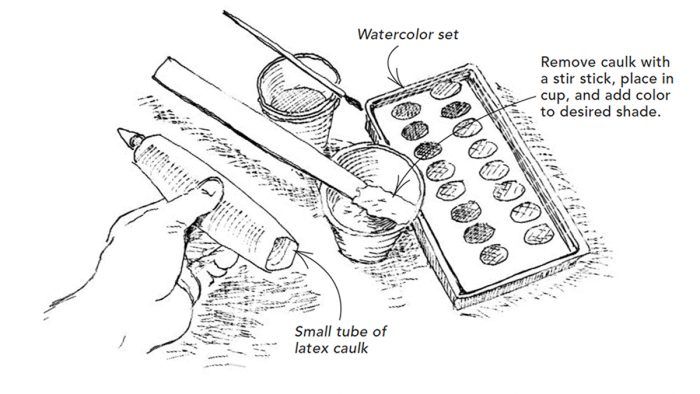 Watercolor set

Remove caulk with a stir stick, place in cup, and add color to desired shade.

Small tube of latex caulk