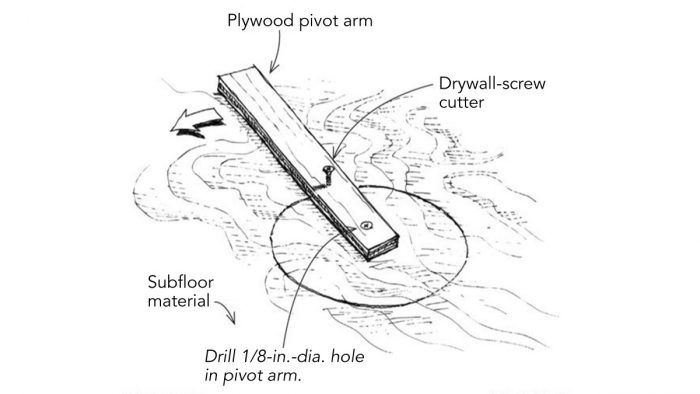 Plywood pivot arm

Drywall-screw cutter

Subfloor material

Drill 1/8-in.-dia. hole in pivot arm.