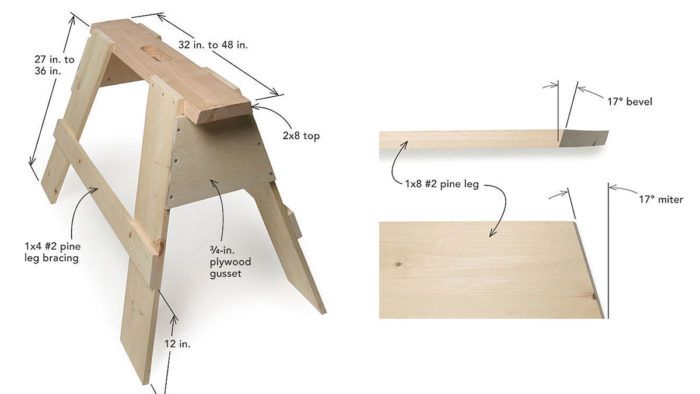 27 in. to 36 in.

32 in. to 48 in.

2x8 top

1x4 #2 pine leg bracing

¾-in. plywood gusset

12 in.

17° bevel

1x8 #2 pine leg

17° miter