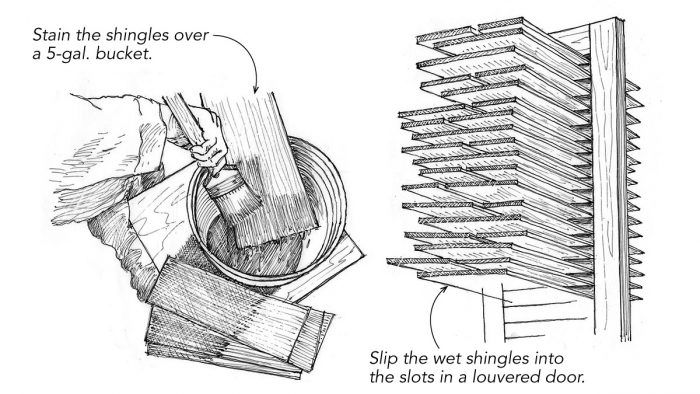 Stain the shingles over a 5-gal. bucket.

Slip the wet shingles into the slots in a louvered door.