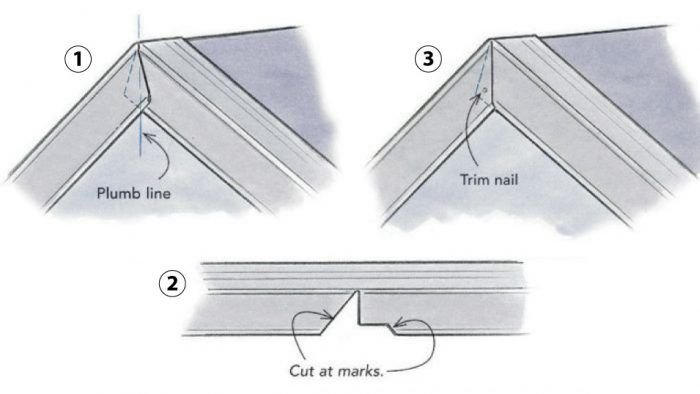 1

Plumb line

3

Trim nail

2

Cut at marks.