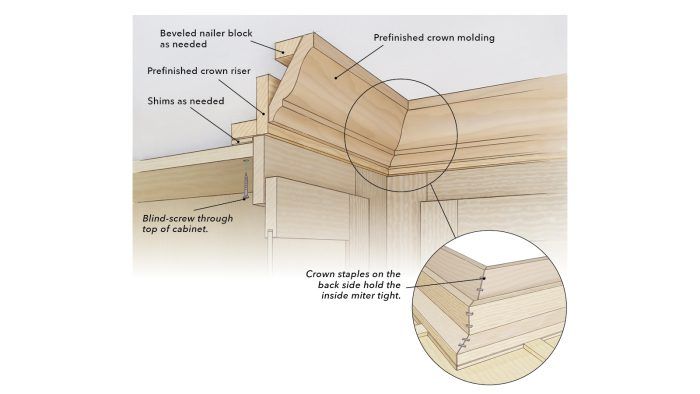 Beveled nailer block as needed

Prefinished crown molding

Prefinished crown riser

Shims as needed

Blind-screw through top of cabinet.

Crown staples on the back side hold the inside miter tight.