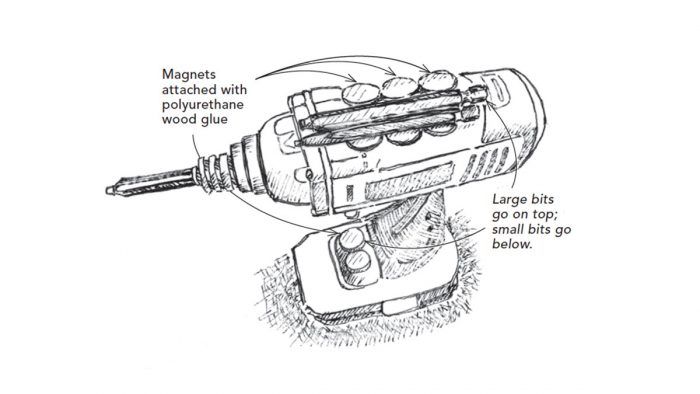 Magnets attached with polyurethane wood glue

Large bits go on top; small bits go below.