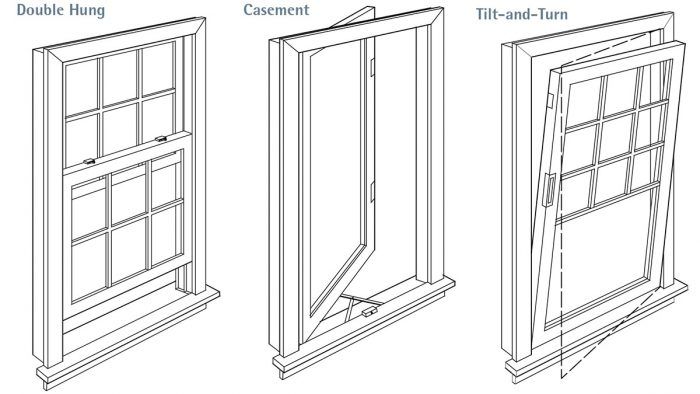 Double Hung

Casement

Tilt-and-Turn