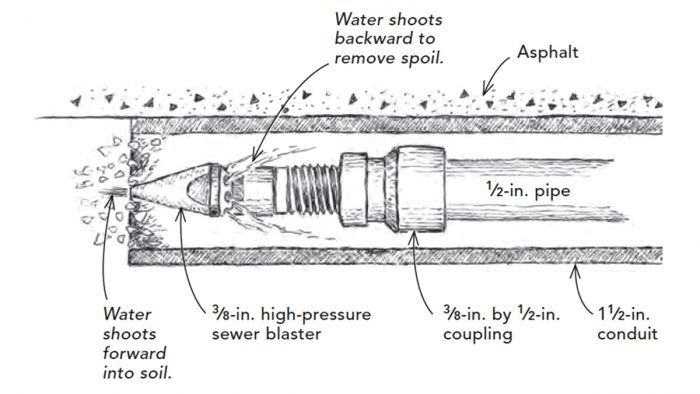 Water shoots backward to remove spoil.

Asphalt

½-in. pipe

Water shoots forward into soil.

⅜-in. high-pressure sewer blaster

⅜-in. by ½-in. coupling

1½-in. conduit