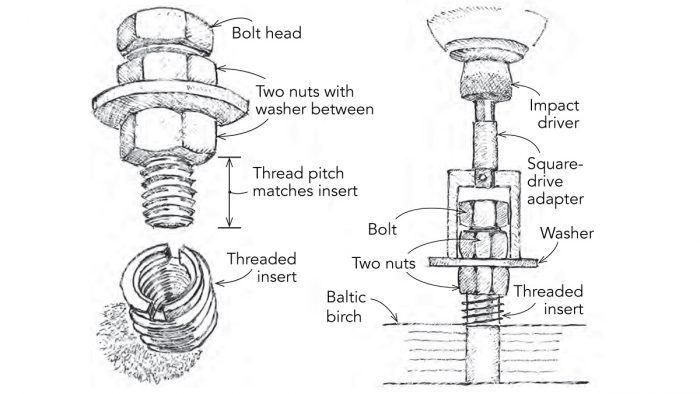 Bolt head

Two nuts with washer between

Thread pitch matches insert

Threaded insert

Impact driver

Square-drive adapter

Bolt

Washer

Two nuts

Threaded insert

Baltic birch