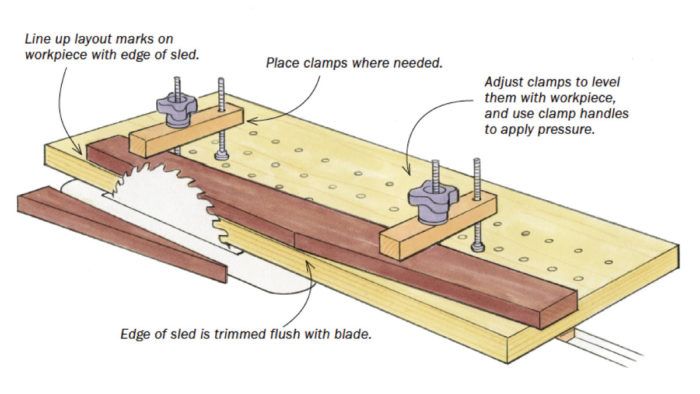 Line up layout marks on workpiece with edge of sled.

Place clamps where needed.

Adjust clamps to level them with workpiece, and use clamp handles to apply pressure.

Edge of sled is trimmed flush with blade.