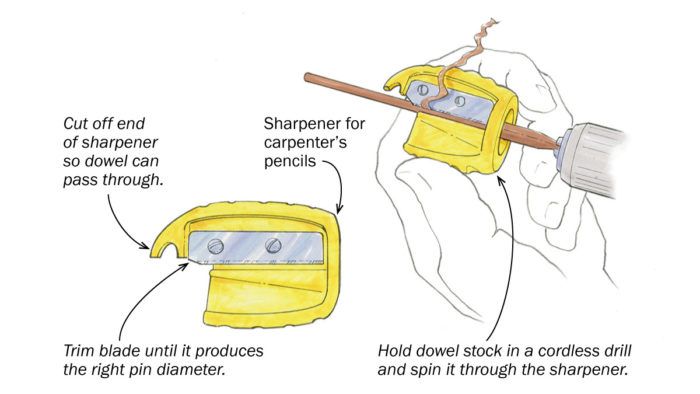 Cut off end of sharpener so dowel can pass through.

Sharpener for carpenter's pencils

Trim blade until it produces the right pin diameter.

Hold dowel stock in a cordless drill and spin it through the sharpener.