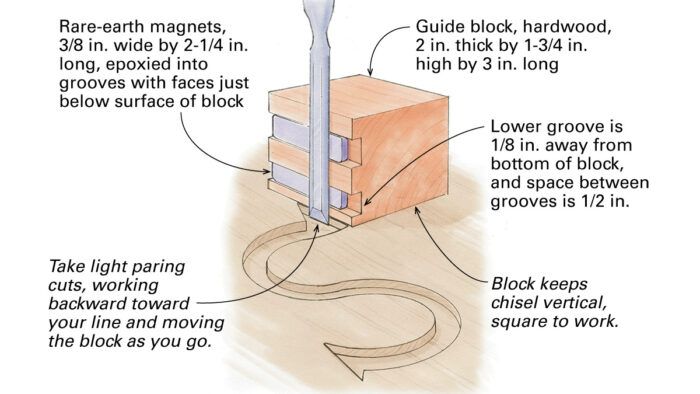 Rare-earth magnets, 3/8 in. wide by 2-1/4 in. long, epoxied into grooves with faces just below surface of block

Guide block, hardwood, 2 in. thick by 1-3/4 in. high by 3 in. long

Lower groove is 1/8 in. away from bottom of block, and space between grooves is 1/2 in.

Take light paring cuts, working backward toward your line and moving the block as you go.

Block keeps chisel vertical, square to work.