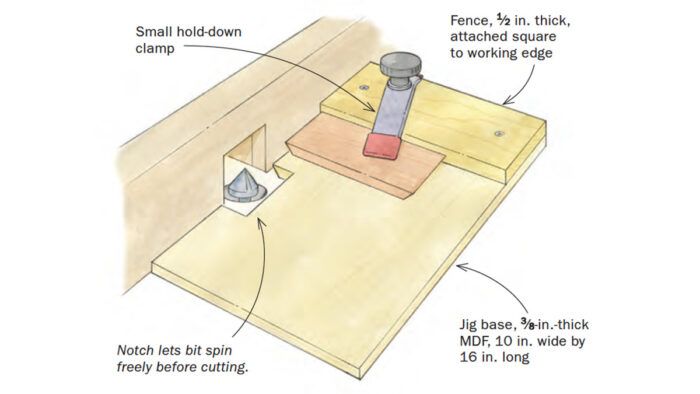 Small hold-down clamp

Fence, ½ in. thick, attached square to working edge

Notch lets bit spin freely before cutting.

Jig base, ⅜-in.-thick MDF, 10 in. wide by 16 in. long