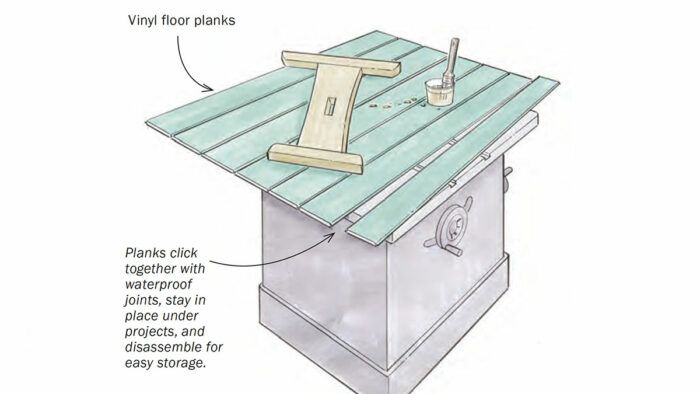 Vinyl floor planks

Planks click together with waterproof joints, stay in place under projects, and disassemble for easy storage.