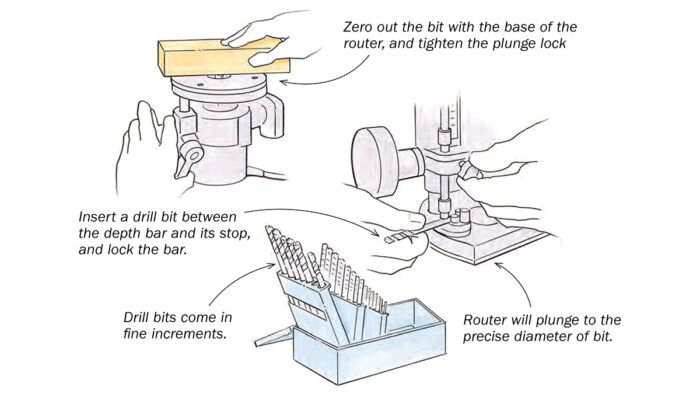 Zero out the bit with the base of the router, and tighten the plunge lock

Insert a drill bit between the depth bar and its stop, and lock the bar.

Drill bits come in fine increments.

Router will plunge to the precise diameter of bit.