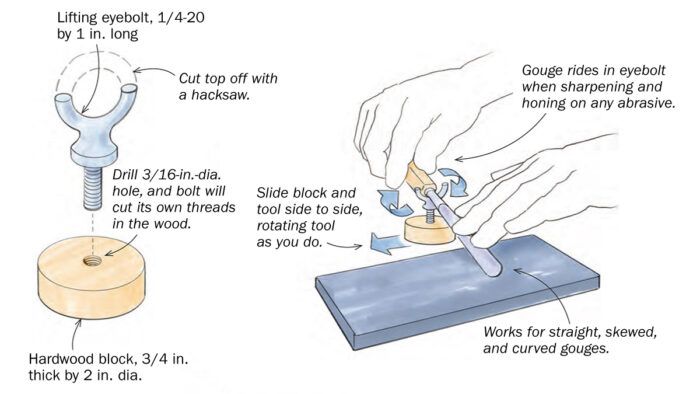 Lifting eyebolt, 1/4-20 by 1 in. long

Cut top off with a hacksaw.

Drill 3/16-in.-dia. hole, and bolt will cut its own threads in the wood.

Hardwood block, 3/4 in. thick by 2 in. dia.

Gouge rides in eyebolt when sharpening and honing on any abrasive.

Slide block and tool side to side, rotating tool as you do.

Works for straight, skewed, and curved gouges.