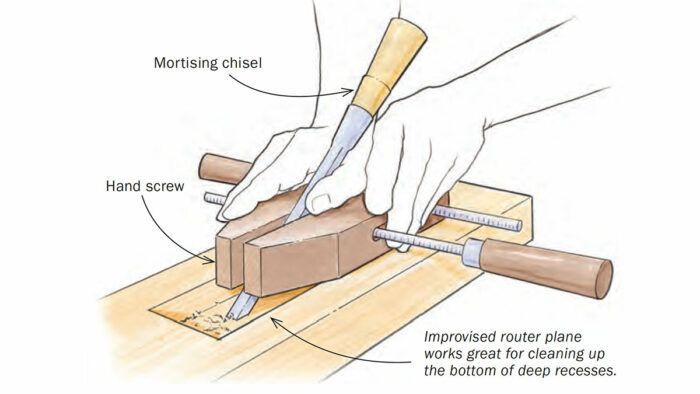 Mortising chisel

Hand screw

Improvised router plane works great for cleaning up the bottom of deep recesses.