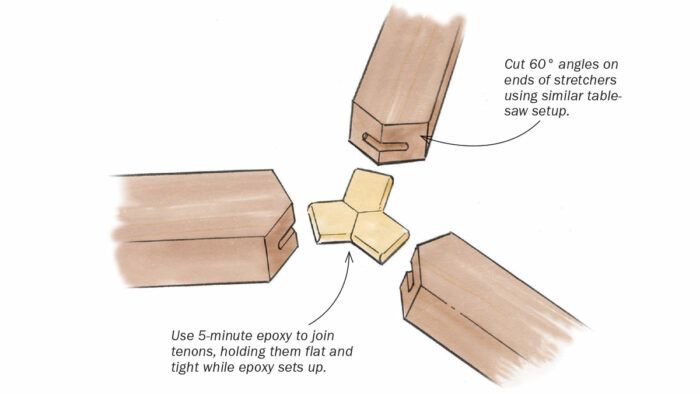 Cut 60° angles on ends of stretchers using similar tablesaw setup.

Use 5-minute epoxy to join tenons, holding them flat and tight while epoxy sets up.