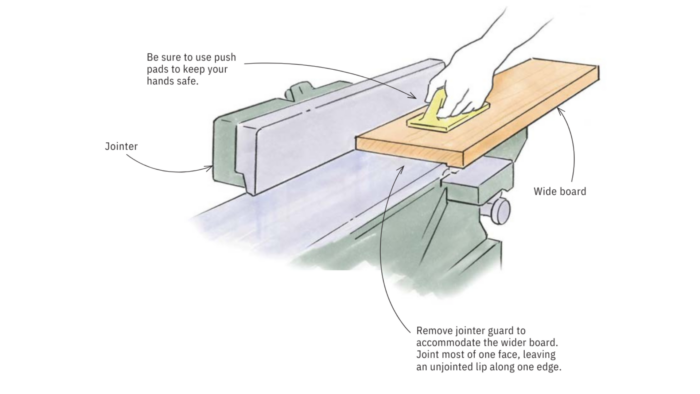 Be sure to use push pads to keep your hands safe.

Jointer

Wide board

Remove jointer guard to accommodate the wider board. Joint most of one face, leaving an unjointed lip along one edge.