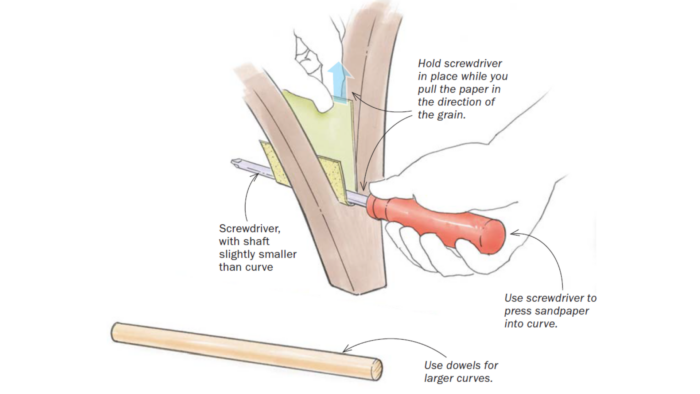 Hold screwdriver in place while you pull the paper in the direction of the grain.

Screwdriver, with shaft slightly smaller than curve

Use screwdriver to press sandpaper into curve.

Use dowels for larger curves.