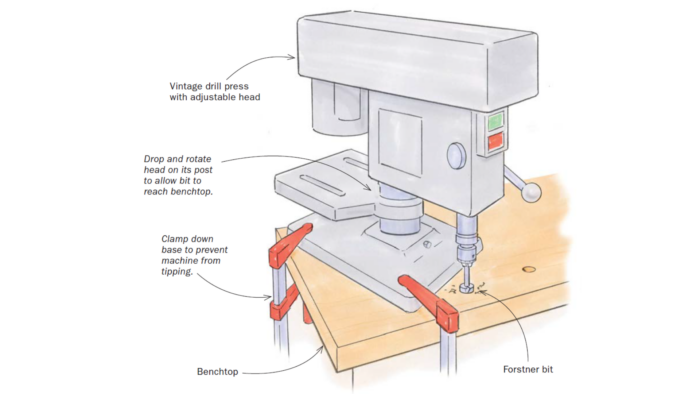 Vintage drill press with adjustable head

Drop and rotate head on its post to allow bit to reach benchtop.

Clamp down base to prevent machine from tipping.

Benchtop

Forstner bit