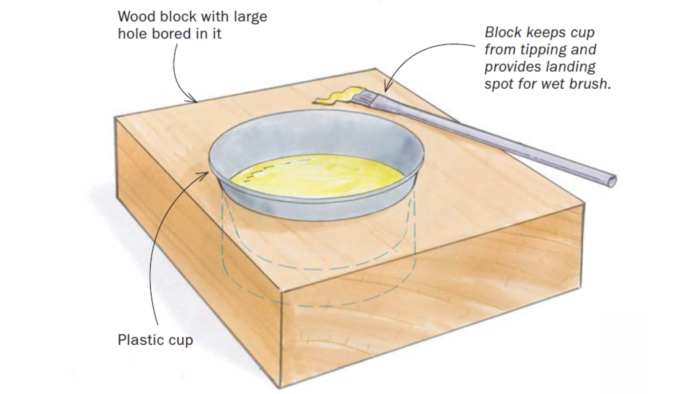 Wood block with large hole bored in it

Block keeps cup from tipping and provides landing spot for wet brush.

Plastic cup