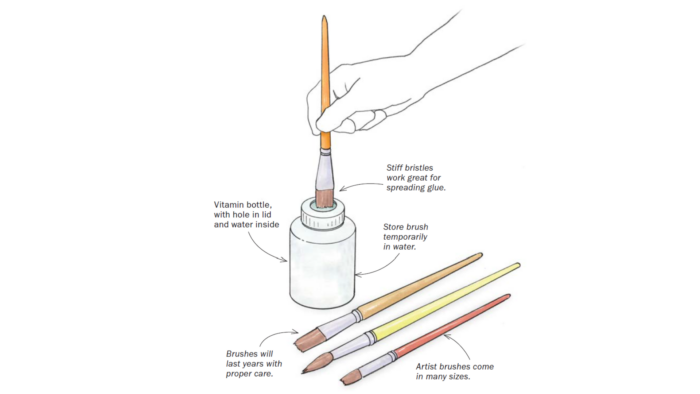 Stiff bristles work great for spreading glue.

Vitamin bottle, with hole in lid and water inside

Store brush temporarily in water.

Brushes will last years with proper care.

Artist brushes come in many sizes.