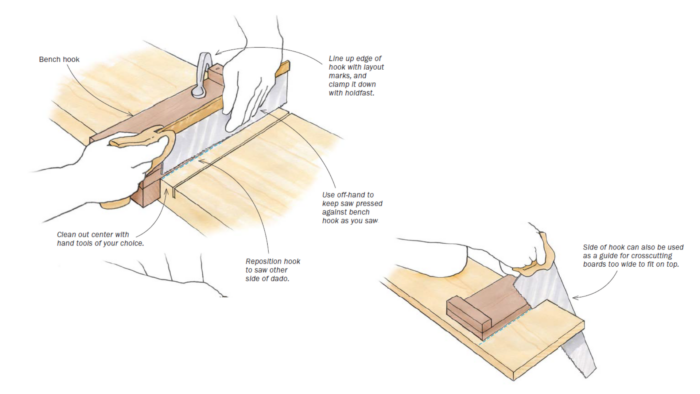 Bench hook

Line up edge of hook with layout marks, and clamp it down with holdfast.

Use off-hand to keep saw pressed against bench hook as you saw

Clean out center with hand tools of your choice.

Reposition hook to saw other side of dado.

Side of hook can also be used as a guide for crosscutting boards too wide to fit on top.