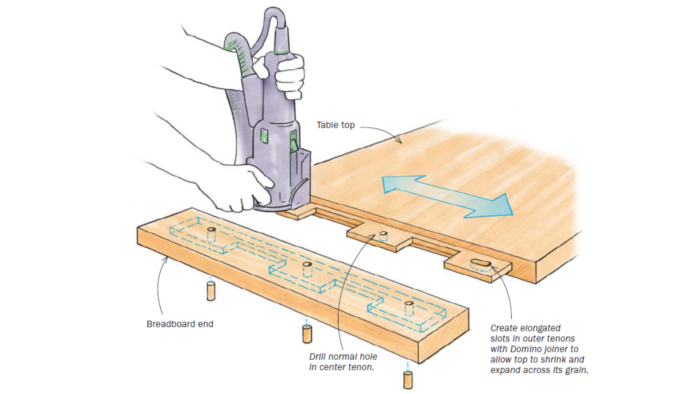 Table top

Breadboard end

Drill normal hole in center tenon.

Create elongated slots in outer tenons with Domino joiner to allow top to shrink and expand across its grain.