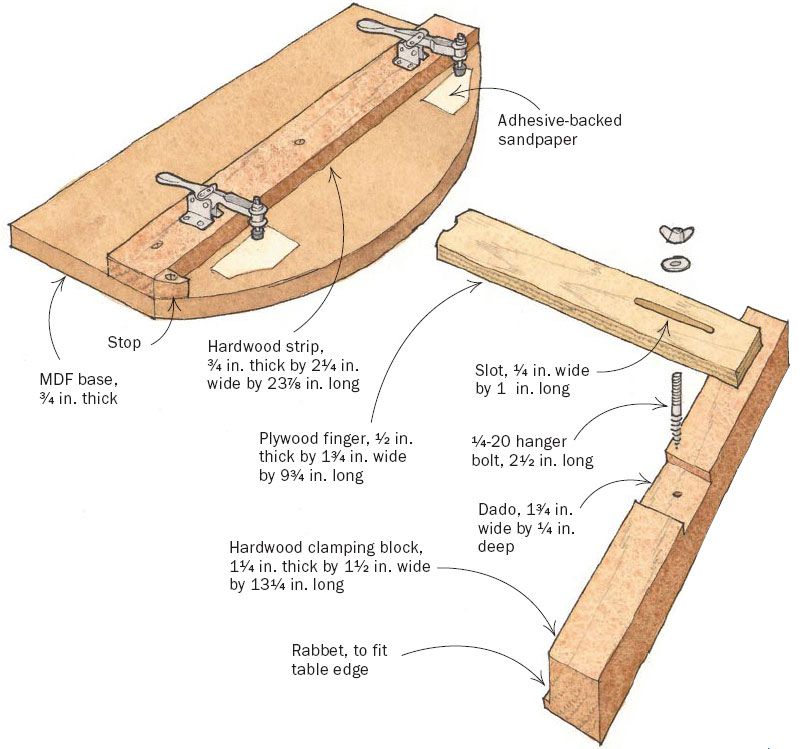 Adhesive-backed sandpaper

Stop

MDF base, ¾ in. thick

Hardwood strip, ¾ in. thick by 2¼ in. wide by 23⅞ in. long

Slot, ¼ in. wide by 1 in. long

Plywood finger, ½ in. thick by 1¾ in. wide by 9¾ in. long

¼-20 hanger bolt, 2½ in. long

Dado, 1¾ in. wide by ¼ in. deep

Hardwood clamping block, 1¼ in. thick by 1½ in. wide by 13¼ in. long

Rabbet, to fit table edge