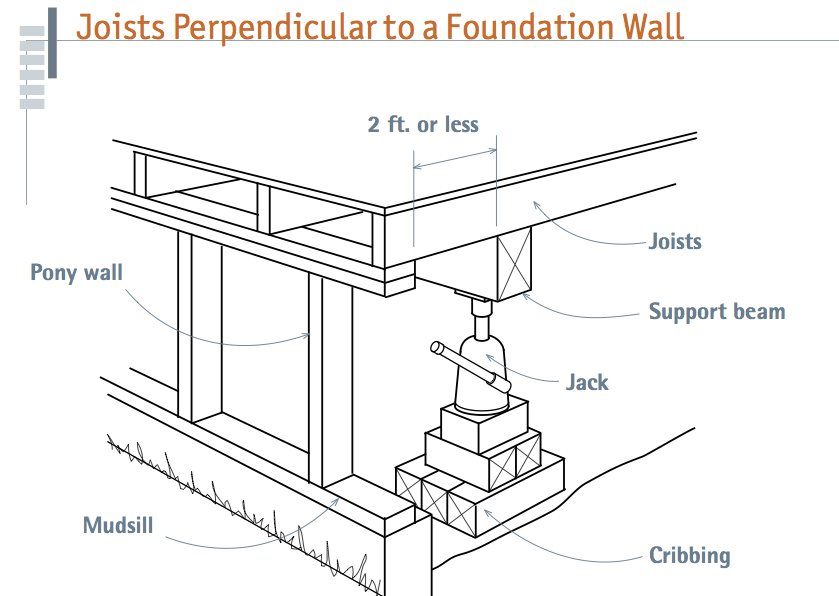 Joists Perpendicular to a Foundation Wall

2 ft. or less

Joists

Pony wall

Support beam

Jack

Mudsill

Cribbing